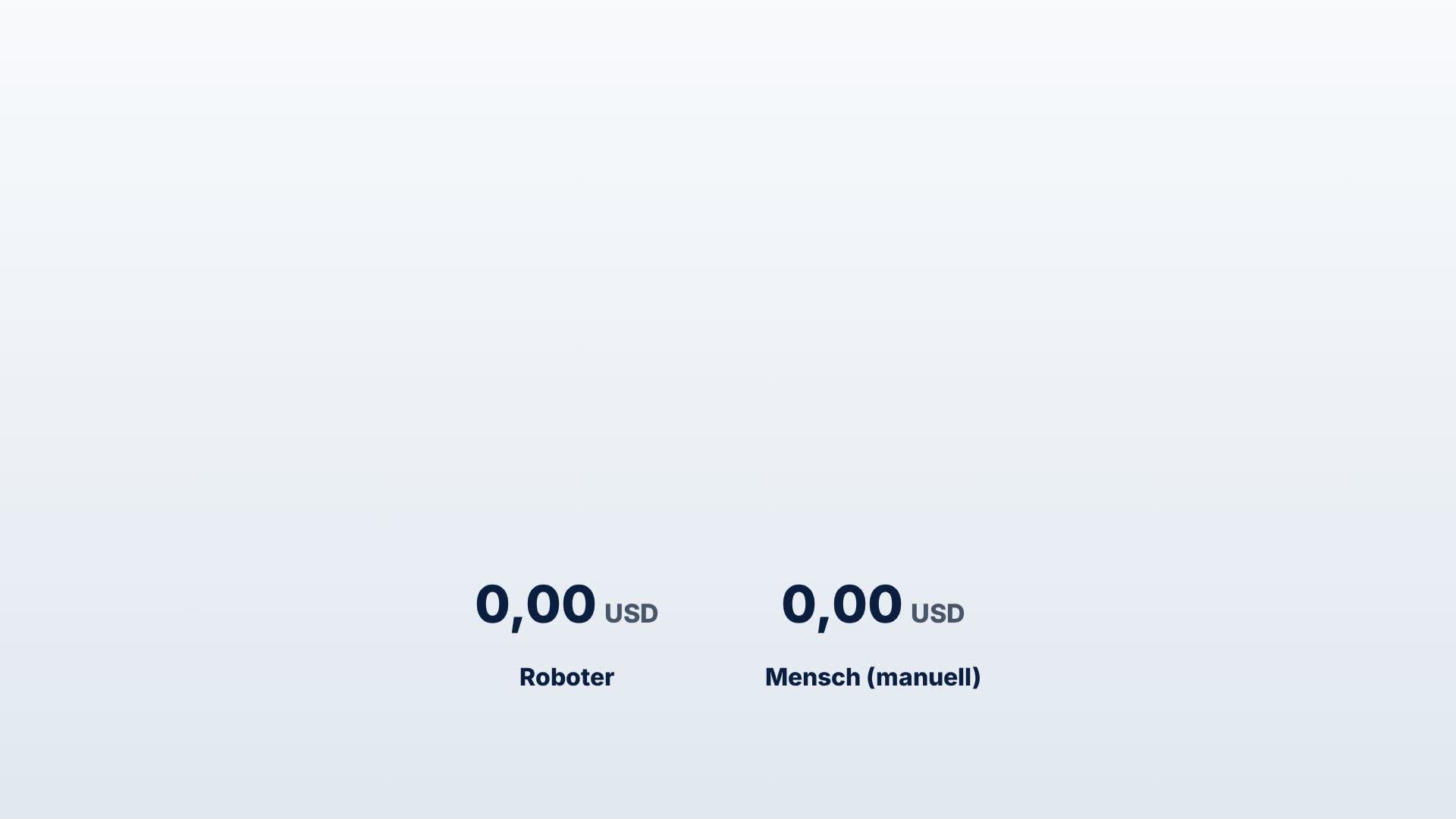 0,00 USD

Roboter

0,00 USD

Mensch (manuell)